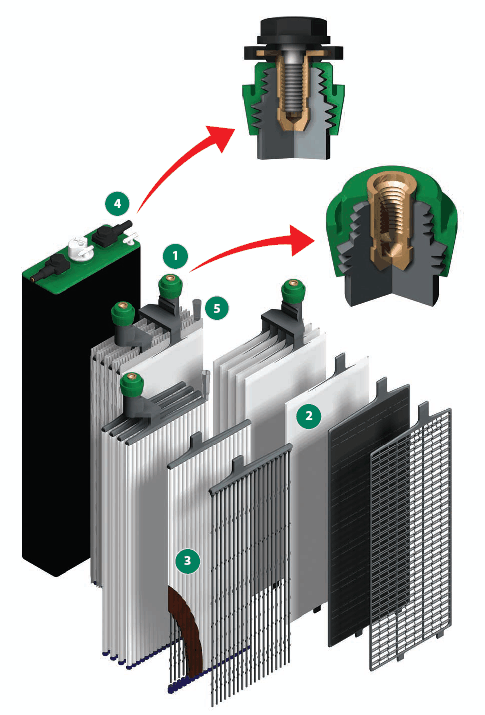 4
1
5
2
3